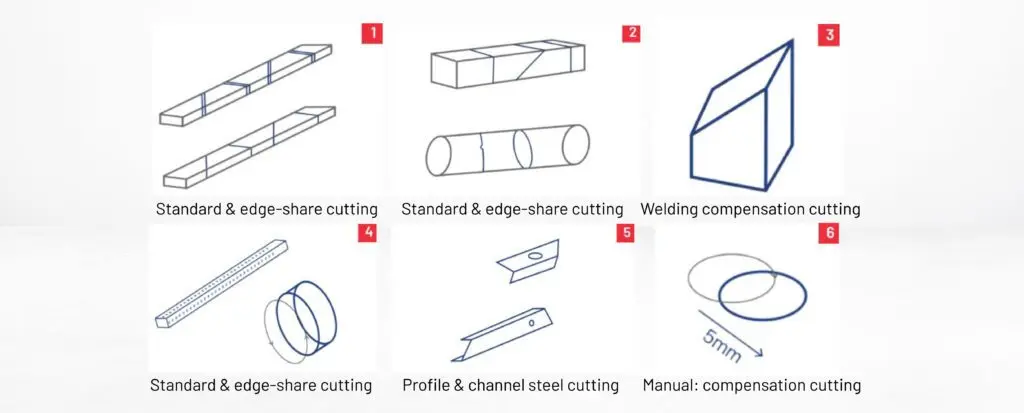 1

Standard & edge-share cutting

2

Standard & edge-share cutting

3

Welding compensation cutting

4

Standard & edge-share cutting

5

Profile & channel steel cutting

6

5mm

Manual: compensation cutting